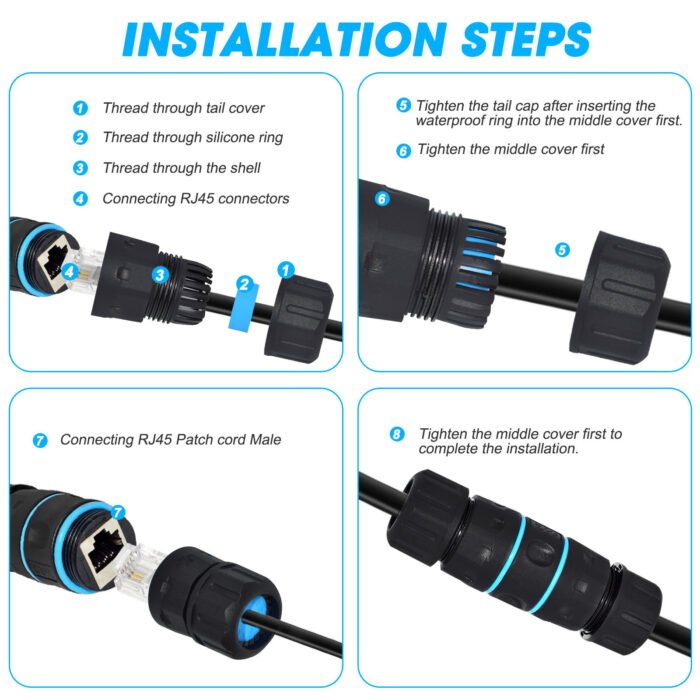 INSTALLATION STEPS

1 Thread through tail cover
2 Thread through silicone ring
3 Thread through the shell
4 Connecting RJ45 connectors

4 3 2 1

5 Tighten the tail cap after inserting the waterproof ring into the middle cover first.
6 Tighten the middle cover first

6 5

7 Connecting RJ45 Patch cord Male

7

8 Tighten the middle cover first to complete the installation.